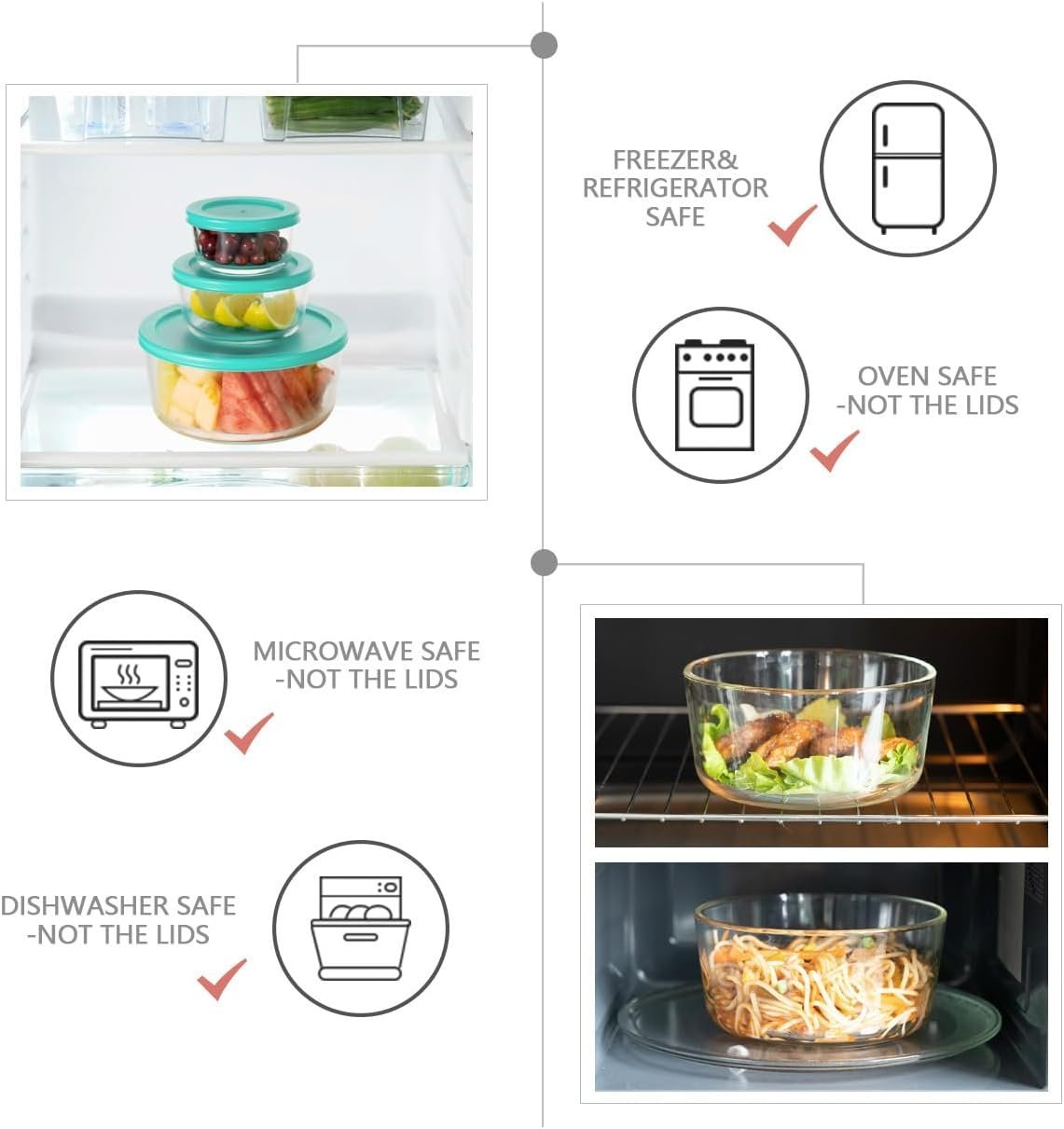 FREEZER&
REFRIGERATOR
SAFE

OVEN SAFE
-NOT THE LIDS

MICROWAVE SAFE
-NOT THE LIDS

DISHWASHER SAFE
-NOT THE LIDS